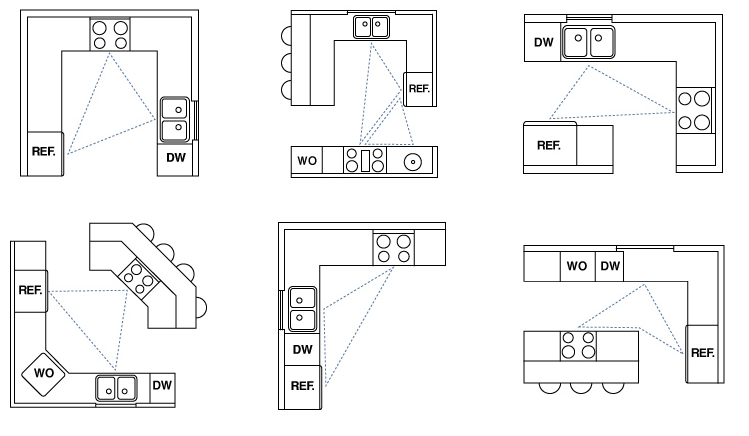 REF.
DW

REF.
WO

DW
REF.

REF.
WO
DW

DW
REF.

WO
DW
REF.